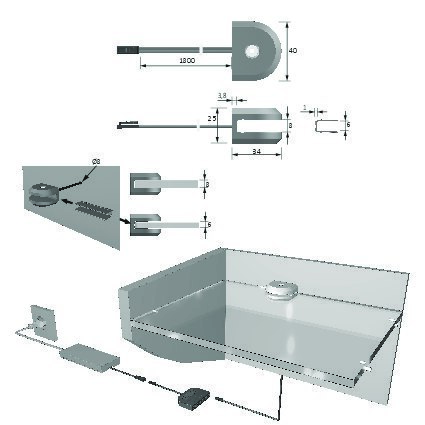 1800

40

3,8

25

8

34

1

6

Ø8

8

6